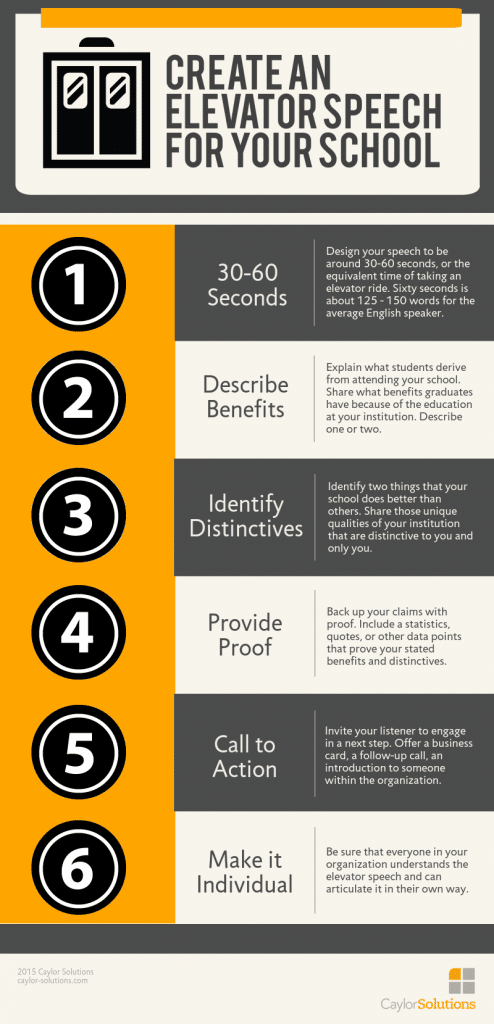 CREATE AN ELEVATOR SPEECH FOR YOUR SCHOOL

1

30-60 Seconds

Design your speech to be around 30-60 seconds, or the equivalent time of taking an elevator ride. Sixty seconds is about 125 - 150 words for the average English speaker.

2

Describe Benefits

Explain what students derive from attending your school. Share what benefits graduates have because of the education at your institution. Describe one or two.

3

Identify Distinctives

Identify two things that your school does better than others. Share those unique qualities of your institution that are distinctive to you and only you.

4

Provide Proof

Back up your claims with proof. Include a statistics, quotes, or other data points that prove your stated benefits and distinctives.

5

Call to Action

Invite your listener to engage in a next step. Offer a business card, a follow-up call, an introduction to someone within the organization.

6

Make it Individual

Be sure that everyone in your organization understands the elevator speech and can articulate it in their own way.

2015 Caylor Solutions
caylor-solutions.com

CaylorSolutions